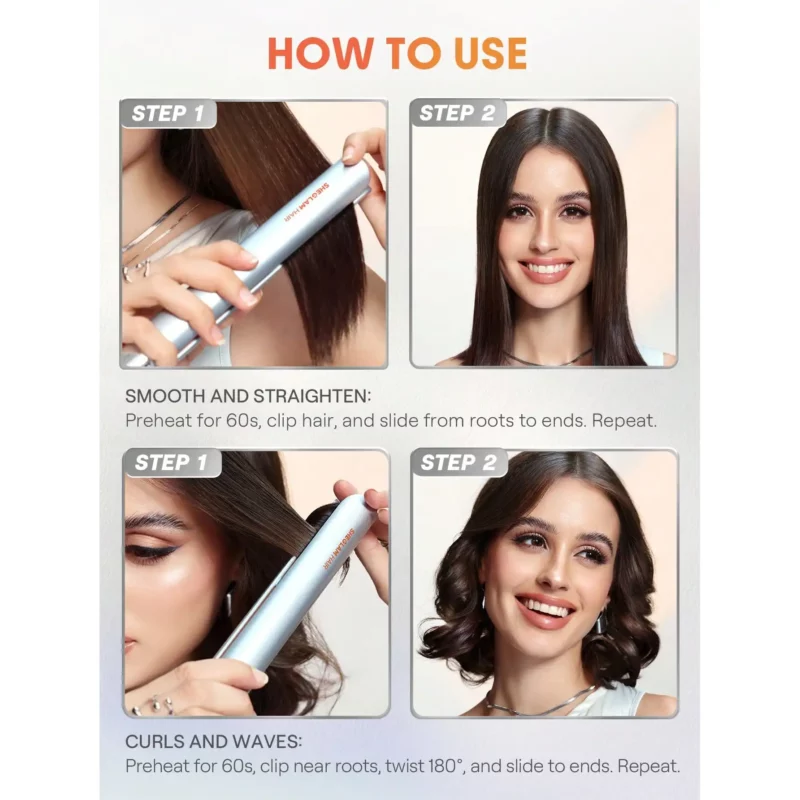 HOW TO USE

STEP 1

SHEGLAM HAIR

STEP 2

SMOOTH AND STRAIGHTEN:
Preheat for 60s, clip hair, and slide from roots to ends. Repeat.

STEP 1

SHEGLAM HAIR

STEP 2

CURLS AND WAVES:
Preheat for 60s, clip near roots, twist 180°, and slide to ends. Repeat.