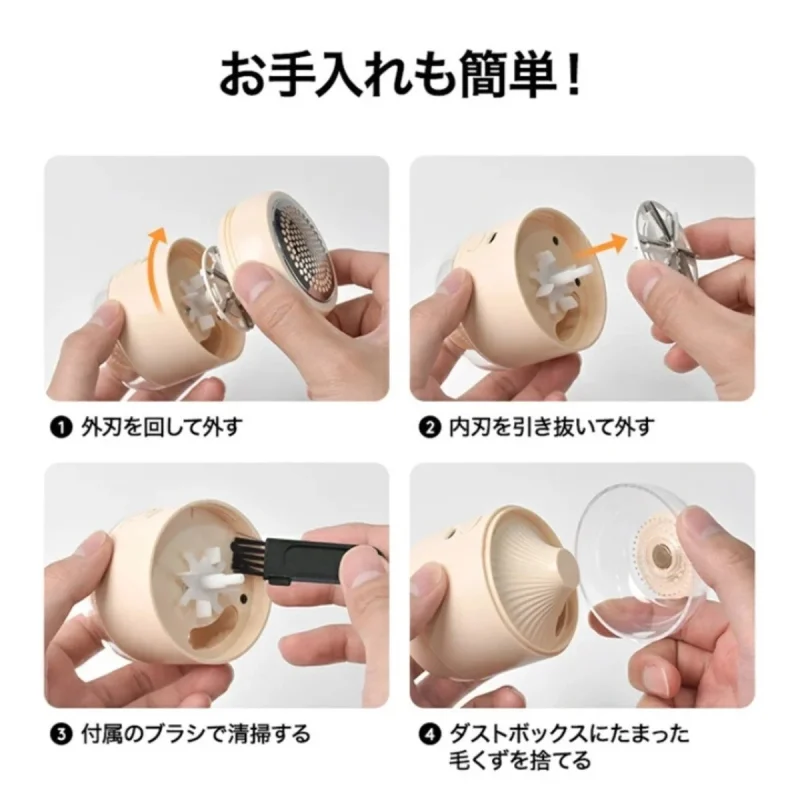 お手入れも簡単！

❶ 外刃を回して外す

❷ 内刃を引き抜いて外す

❸ 付属のブラシで清掃する

❹ ダストボックスにたまった毛くずを捨てる