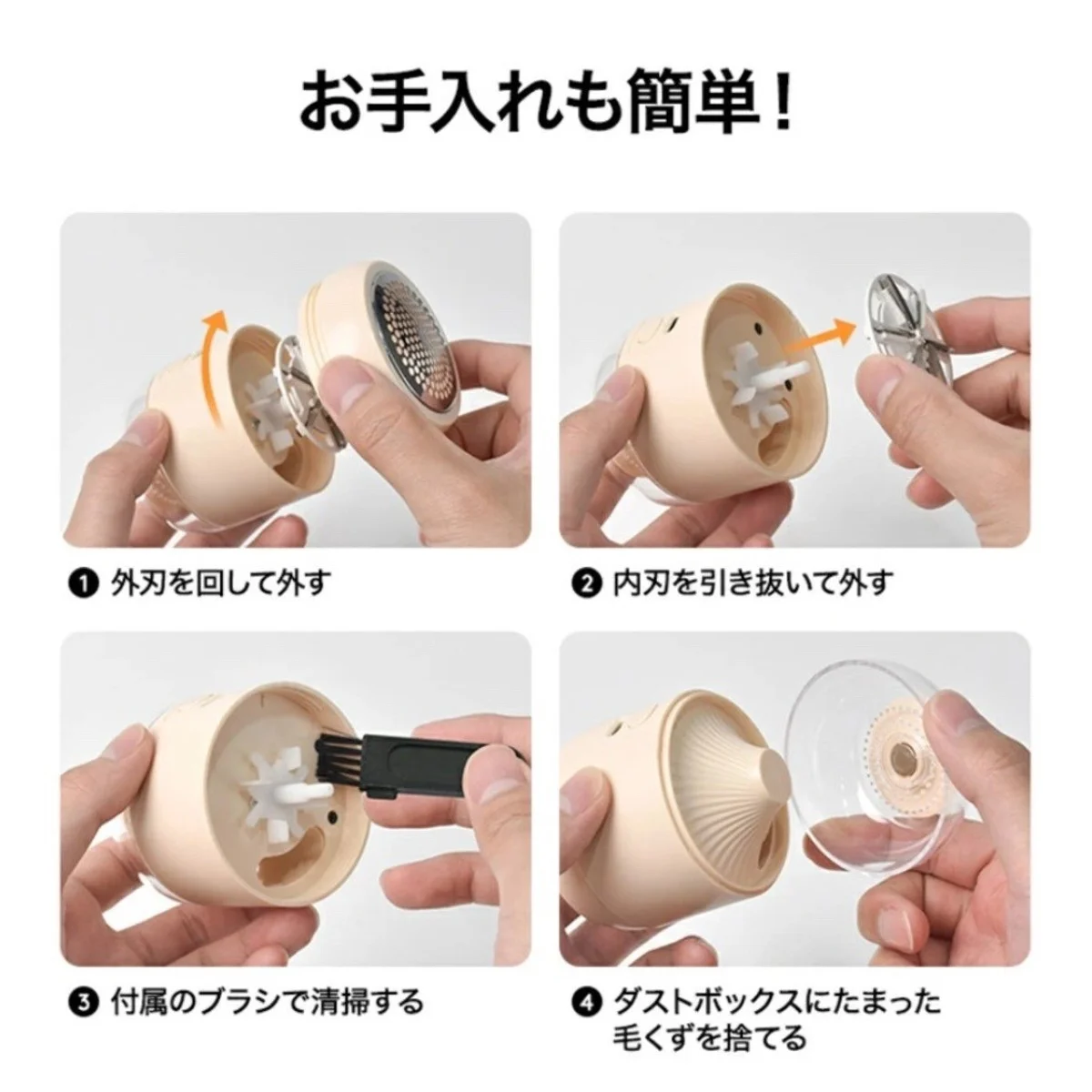 お手入れも簡単！

❶ 外刃を回して外す

❷ 内刃を引き抜いて外す

❸ 付属のブラシで清掃する

❹ ダストボックスにたまった毛くずを捨てる