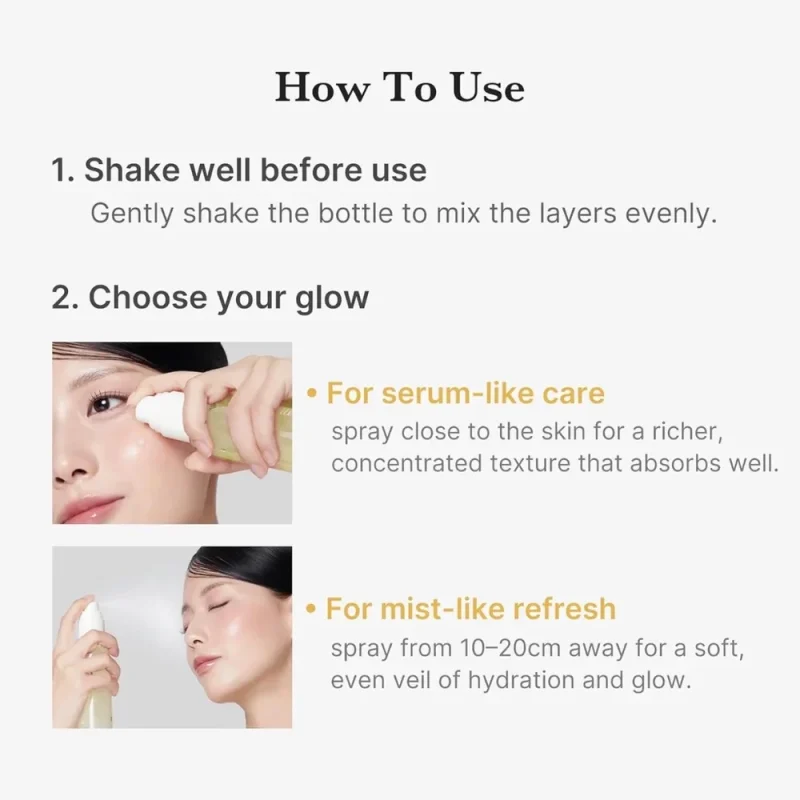 How To Use

1. Shake well before use
Gently shake the bottle to mix the layers evenly.

2. Choose your glow

• For serum-like care
spray close to the skin for a richer, concentrated texture that absorbs well.

• For mist-like refresh
spray from 10–20cm away for a soft, even veil of hydration and glow.