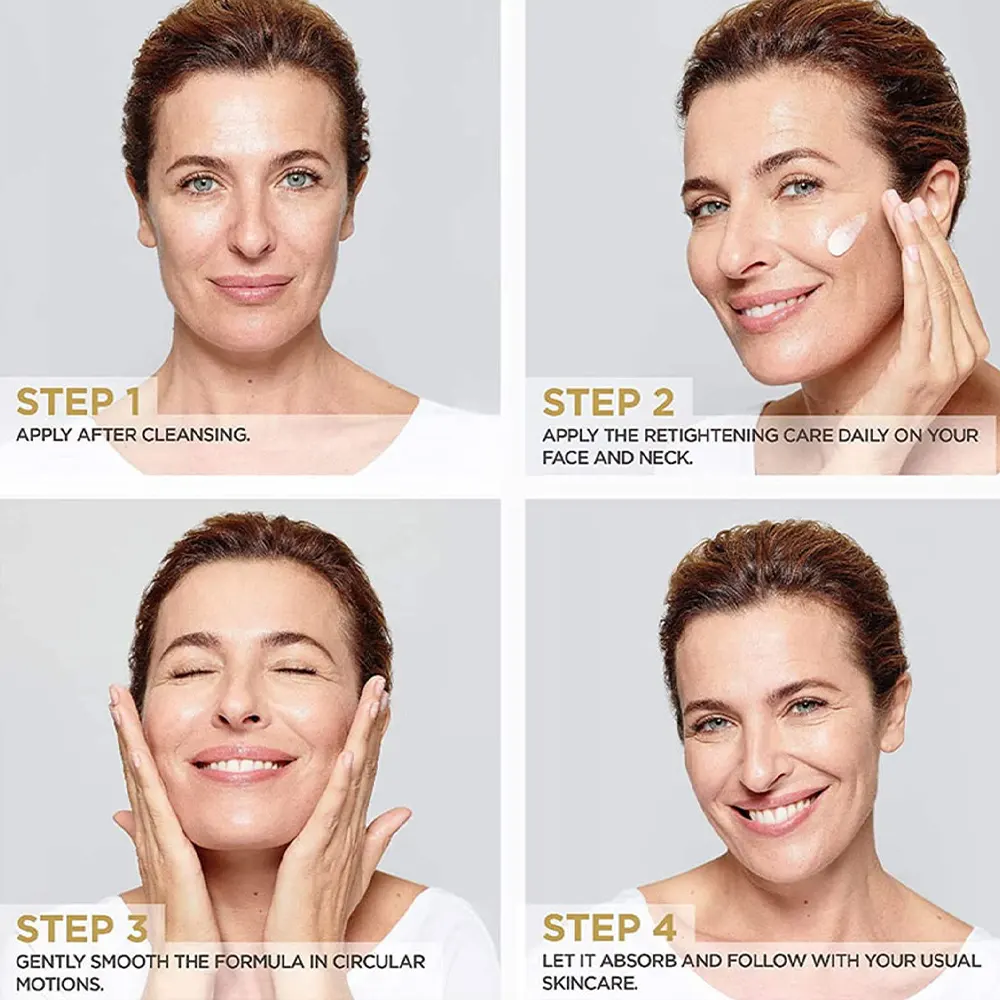 STEP 1
APPLY AFTER CLEANSING.

STEP 2
APPLY THE RETIGHTENING CARE DAILY ON YOUR FACE AND NECK.

STEP 3
GENTLY SMOOTH THE FORMULA IN CIRCULAR MOTIONS.

STEP 4
LET IT ABSORB AND FOLLOW WITH YOUR USUAL SKINCARE.