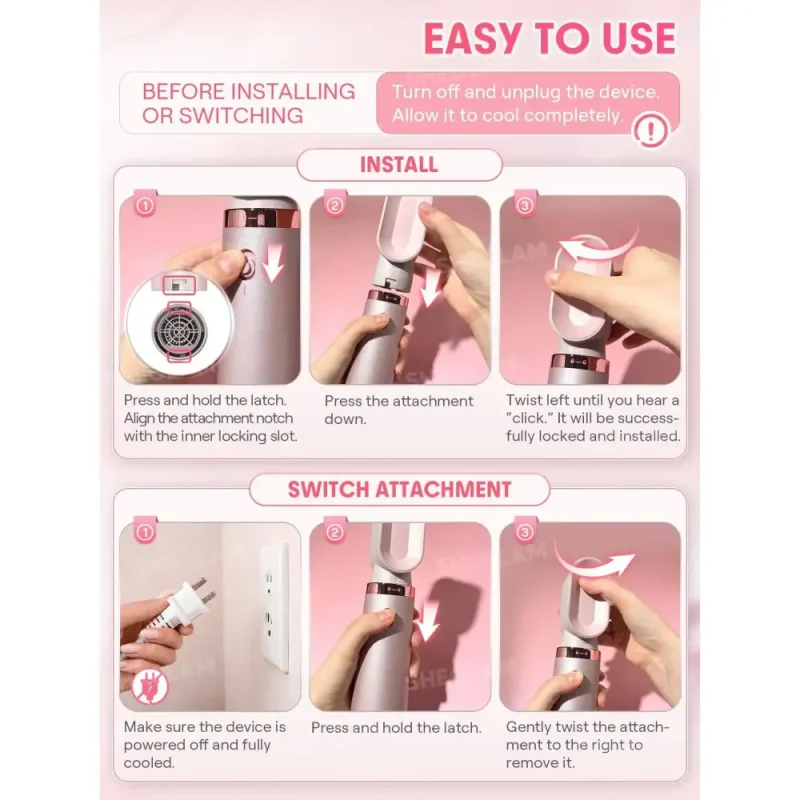 EASY TO USE

BEFORE INSTALLING OR SWITCHING

Turn off and unplug the device. Allow it to cool completely.

INSTALL

①

Press and hold the latch. Align the attachment notch with the inner locking slot.

②

Press the attachment down.

③

Twist left until you hear a "click." It will be successfully locked and installed.

SWITCH ATTACHMENT

①

Make sure the device is powered off and fully cooled.

②

Press and hold the latch.

③

Gently twist the attachment to the right to remove it.